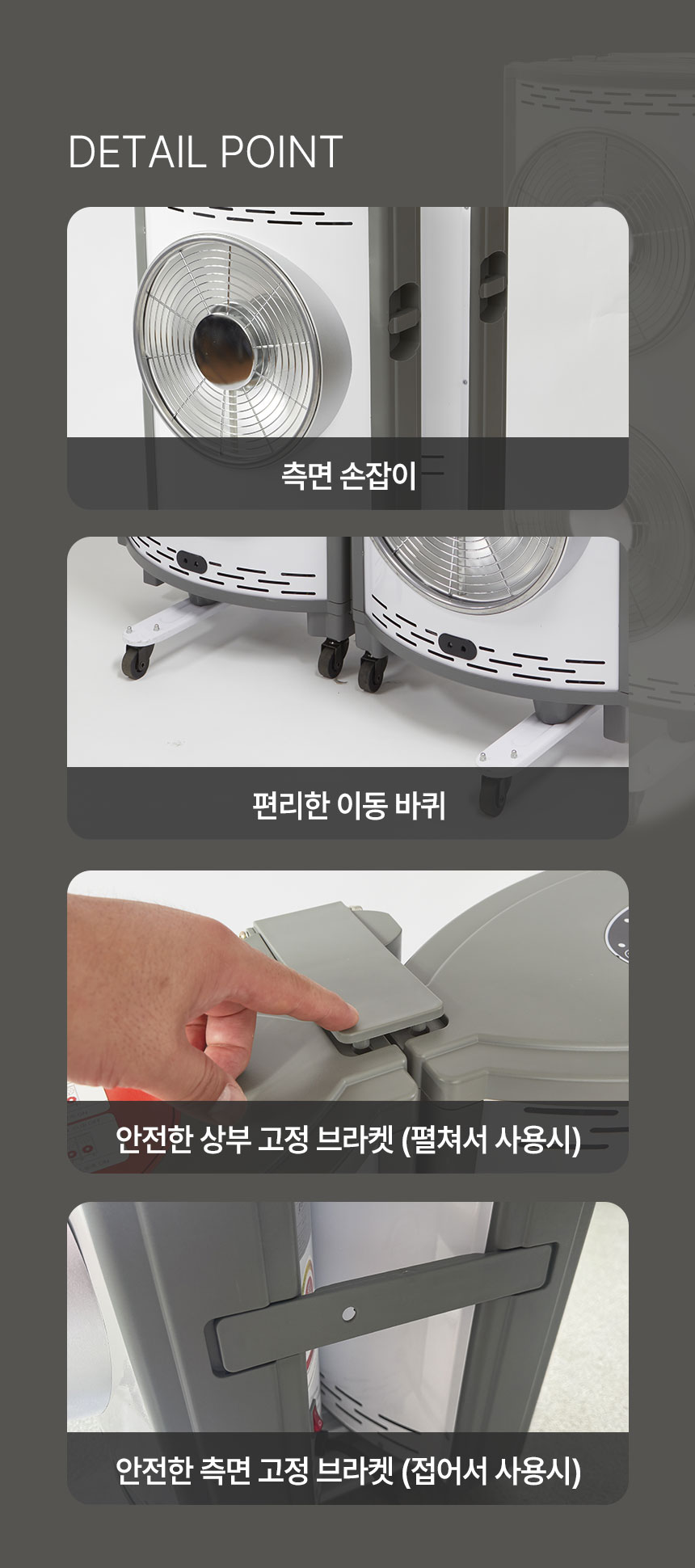 DETAIL POINT

측면 손잡이

편리한 이동 바퀴

안전한 상부 고정 브라켓 (펼쳐서 사용시)

안전한 측면 고정 브라켓 (접어서 사용시)